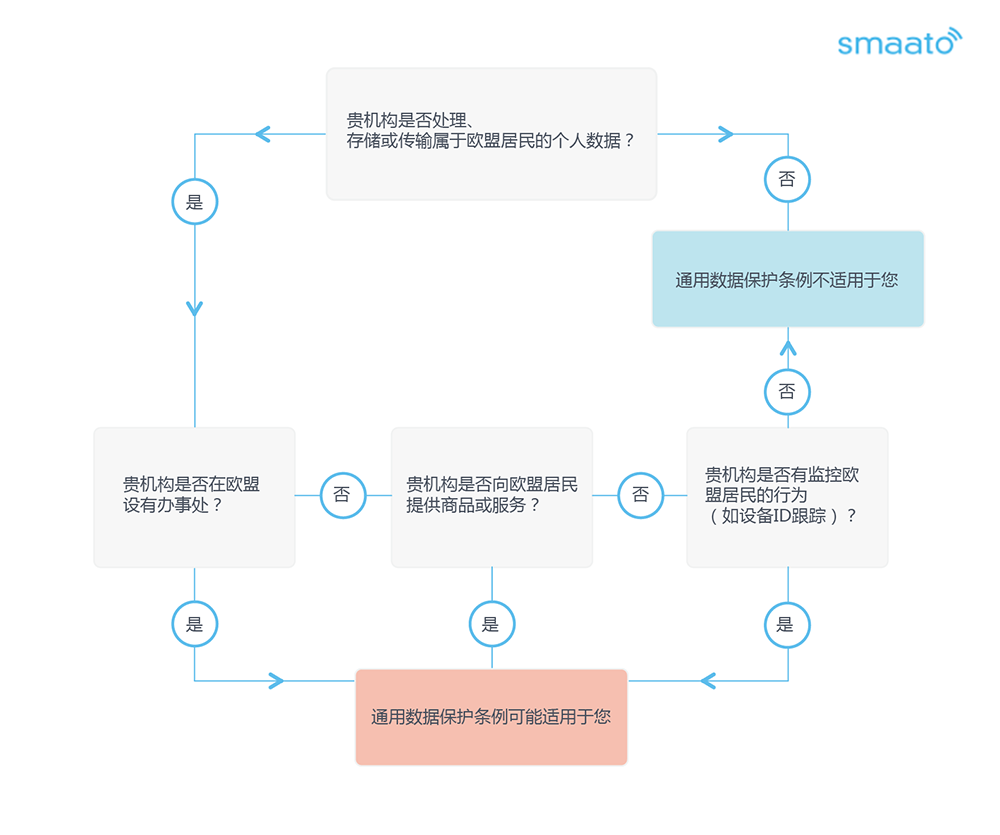 smaato

贵机构是否处理、存储或传输属于欧盟居民的个人数据？

是

否

通用数据保护条例不适用于您

否

贵机构是否在欧盟设有办事处？

否

贵机构是否向欧盟居民提供商品或服务？

否

贵机构是否有监控欧盟居民的行为（如设备ID跟踪）？

是

是

是

通用数据保护条例可能适用于您